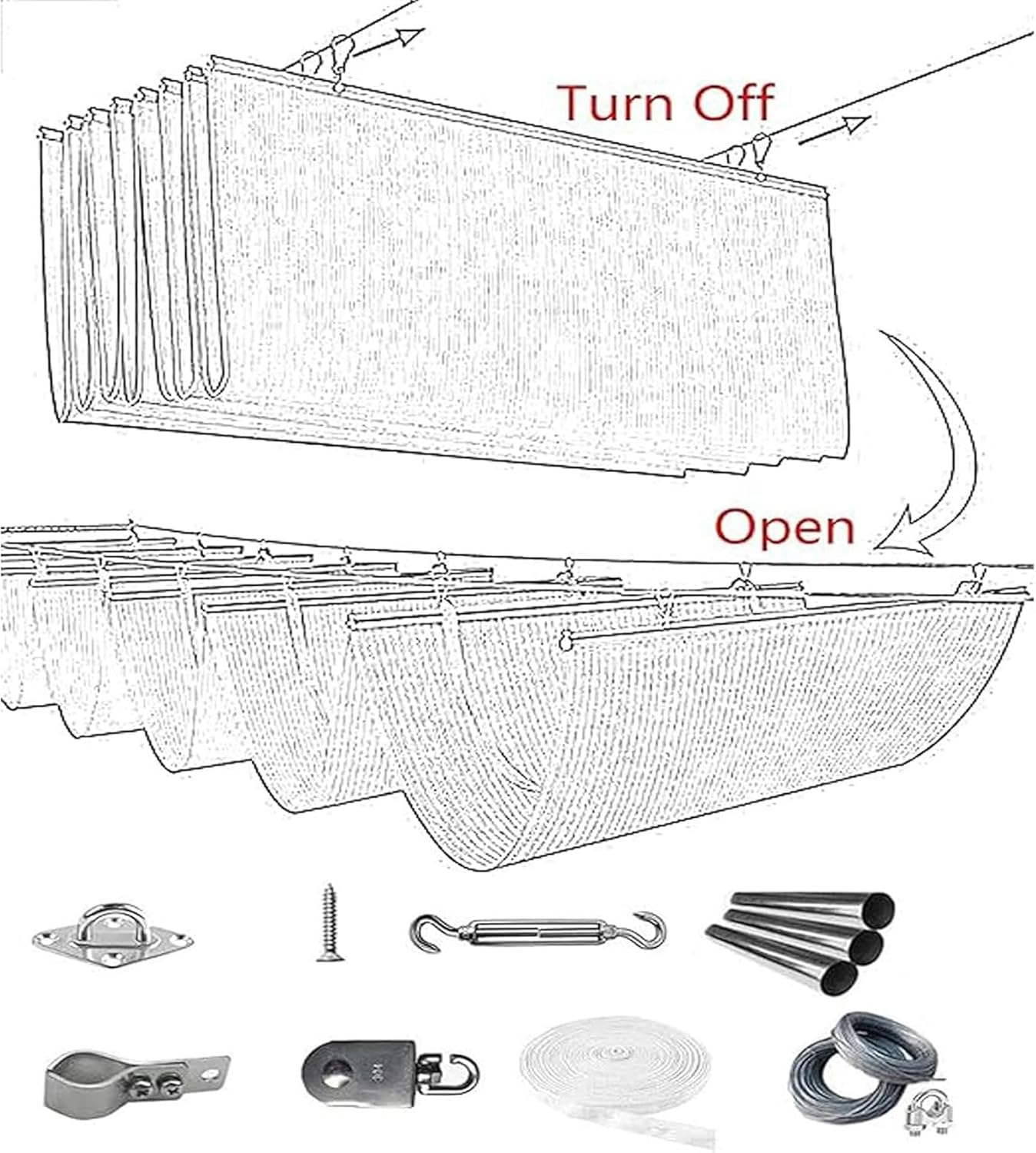 Turn Off

Open

304